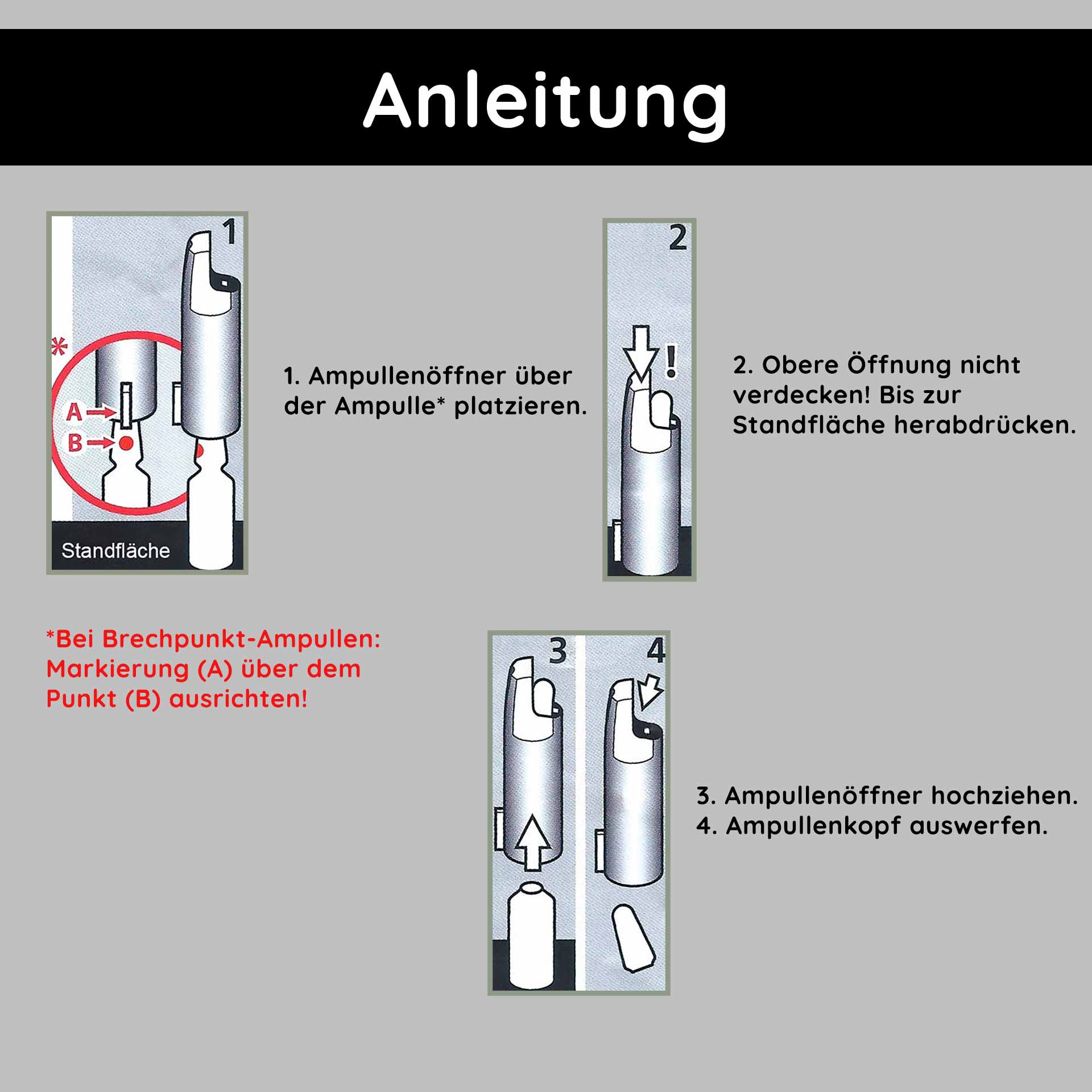 Anleitung

1

*

A

B

Standfläche

1. Ampullenöffner über der Ampulle* platzieren.

2

!

2. Obere Öffnung nicht verdecken! Bis zur Standfläche herabdrücken.

*Bei Brechpunkt-Ampullen: Markierung (A) über dem Punkt (B) ausrichten!

3

4

3. Ampullenöffner hochziehen.
4. Ampullenkopf auswerfen.